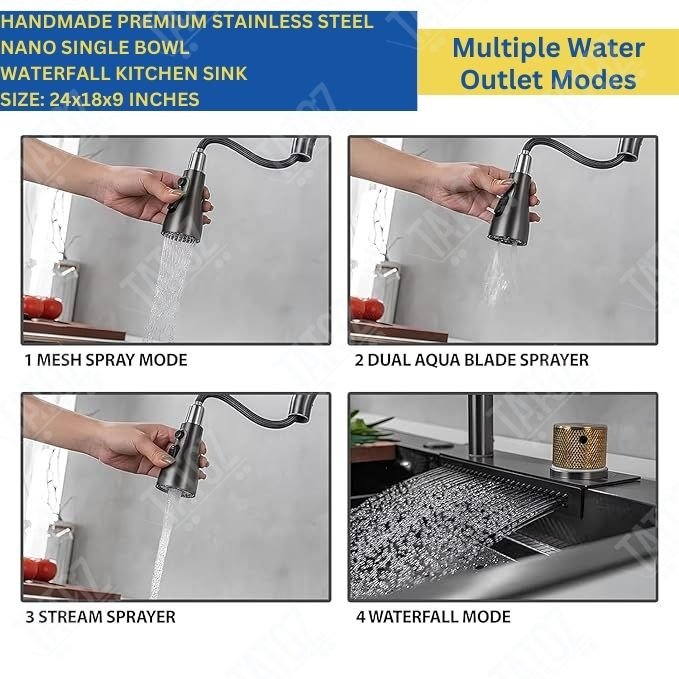 HANDMADE PREMIUM STAINLESS STEEL
NANO SINGLE BOWL
WATERFALL KITCHEN SINK
SIZE: 24x18x9 INCHES

Multiple Water Outlet Modes

1 MESH SPRAY MODE

2 DUAL AQUA BLADE SPRAYER

3 STREAM SPRAYER

4 WATERFALL MODE